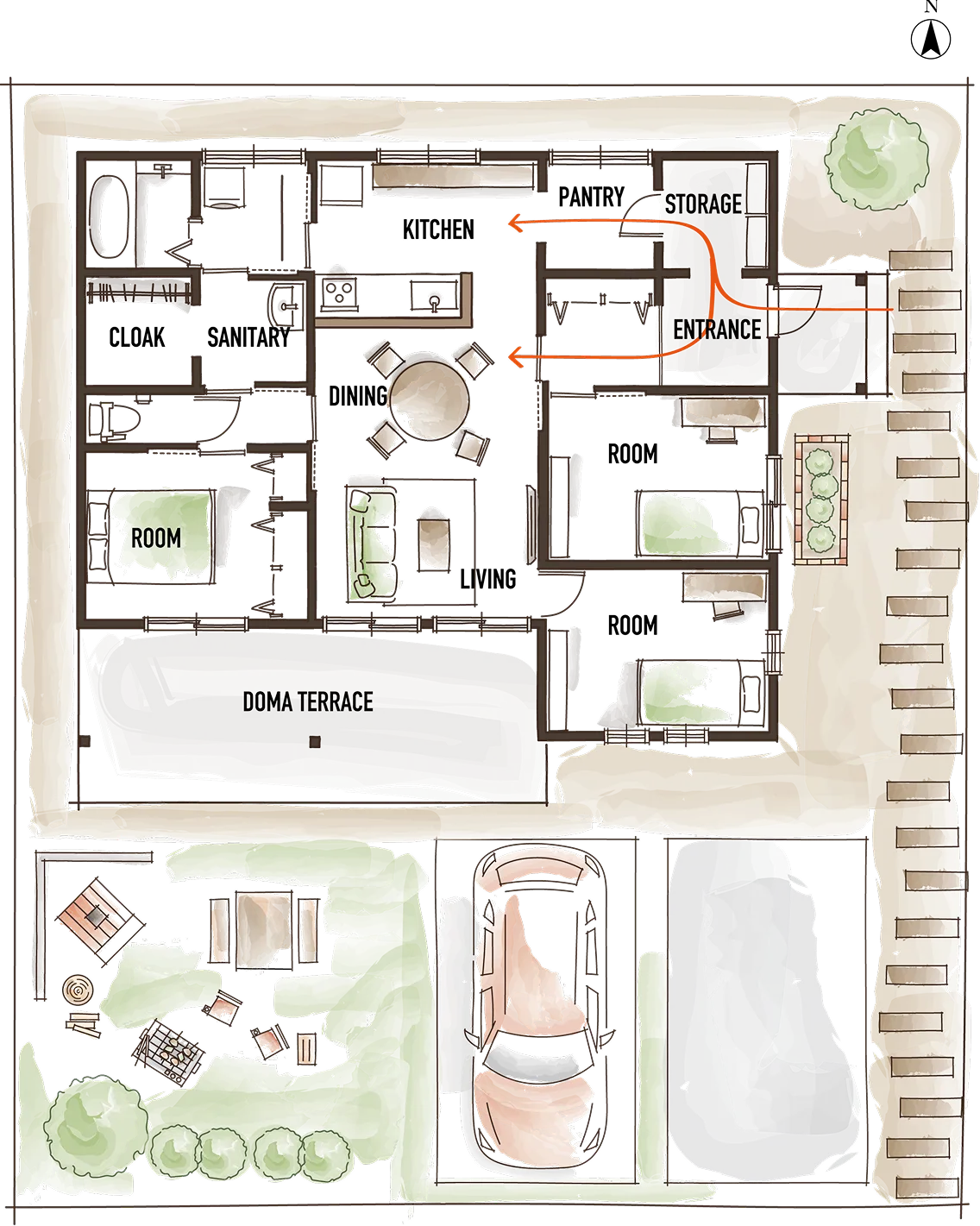 N

PANTRY
STORAGE
KITCHEN
CLOAK
SANITARY
ENTRANCE
DINING
ROOM
ROOM
LIVING
ROOM
DOMA TERRACE